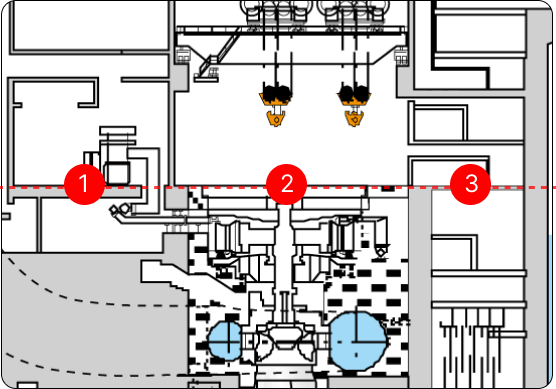 1
2
3